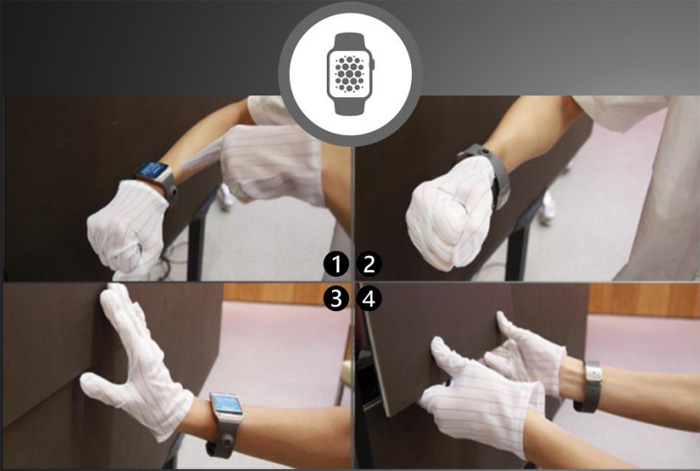 1 2
3 4